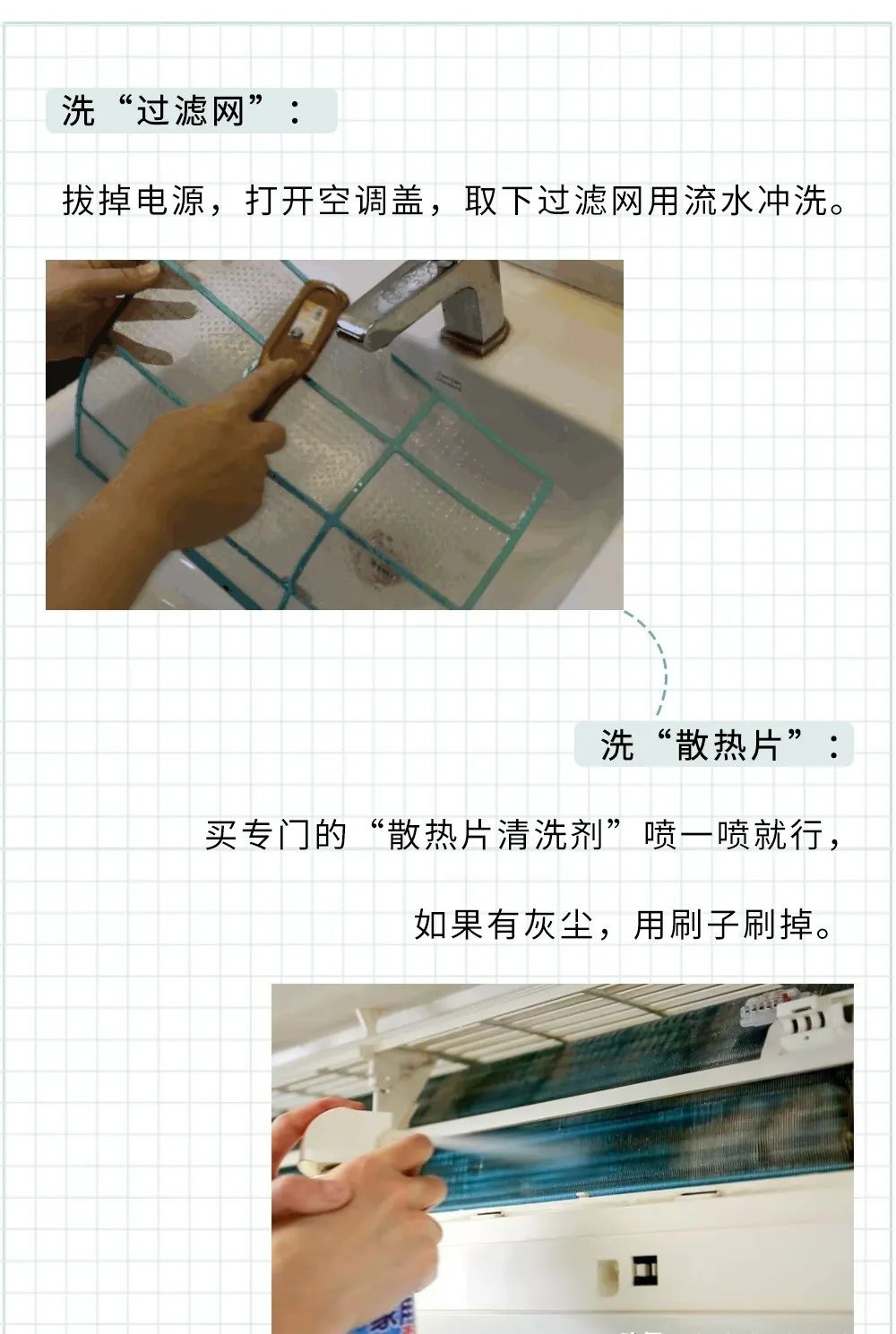 洗“过滤网”：

拔掉电源，打开空调盖，取下过滤网用流水冲洗。

洗“散热片”：

买专门的“散热片清洗剂”喷一喷就行，

如果有灰尘，用刷子刷掉。